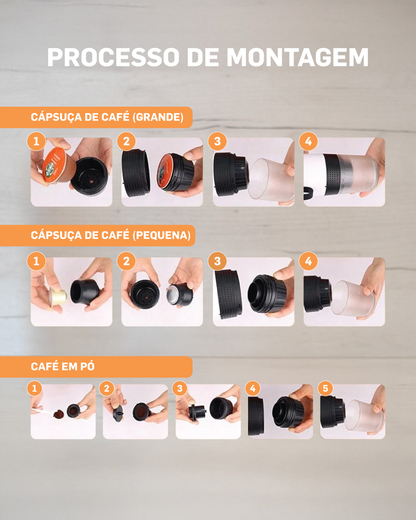 PROCESSO DE MONTAGEM

CÁPSUÇA DE CAFÉ (GRANDE)

1 2 3 4

CÁPSUÇA DE CAFÉ (PEQUENA)

1 2 3 4

CAFÉ EM PÓ

1 2 3 4 5