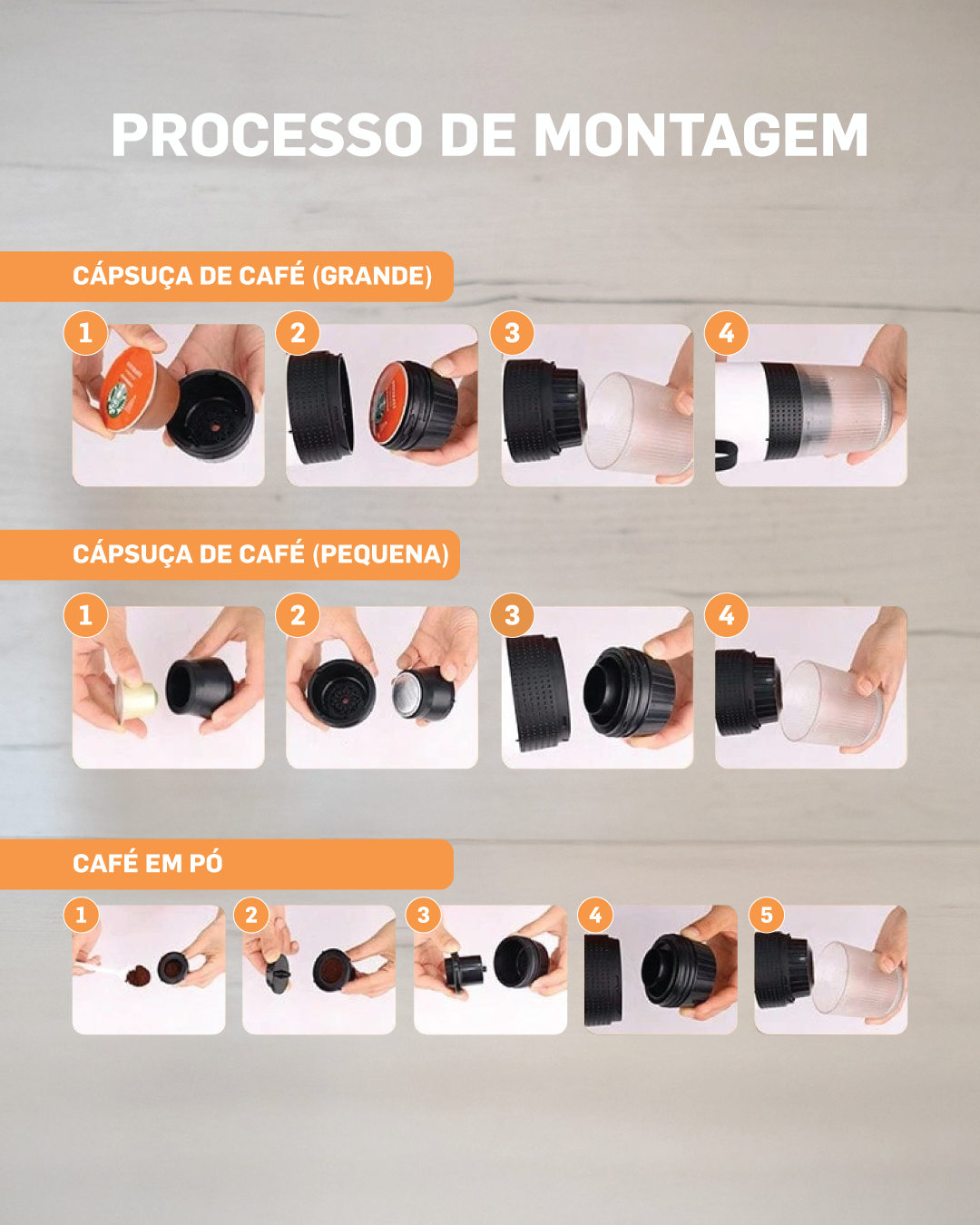 PROCESSO DE MONTAGEM

CÁPSUÇA DE CAFÉ (GRANDE)

1 2 3 4

CÁPSUÇA DE CAFÉ (PEQUENA)

1 2 3 4

CAFÉ EM PÓ

1 2 3 4 5